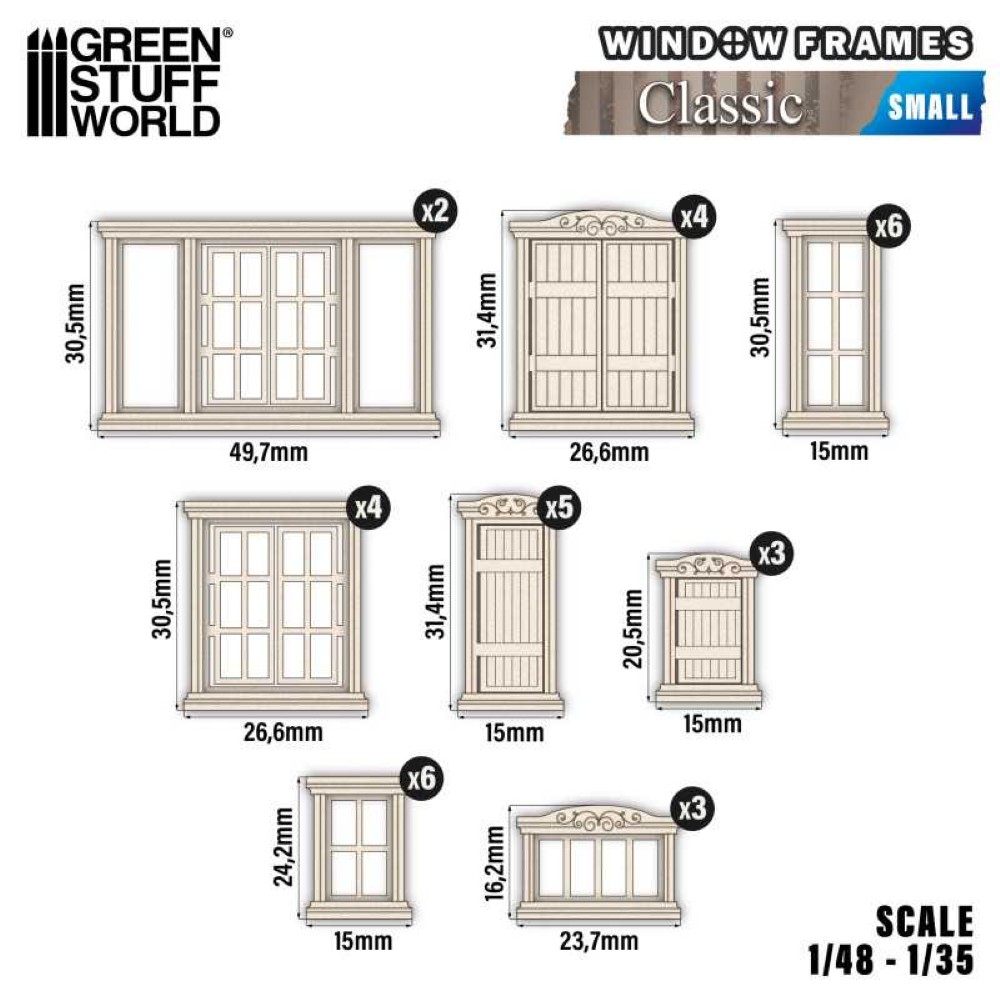 GREEN STUFF WORLD®

WINDOW FRAMES
Classic
SMALL

x2
30,5mm
49,7mm

x4
31,4mm
26,6mm

x6
30,5mm
15mm

x4
30,5mm
26,6mm

x5
31,4mm
15mm

x3
20,5mm
15mm

x6
24,2mm
15mm

x3
16,2mm
23,7mm

SCALE
1/48 - 1/35